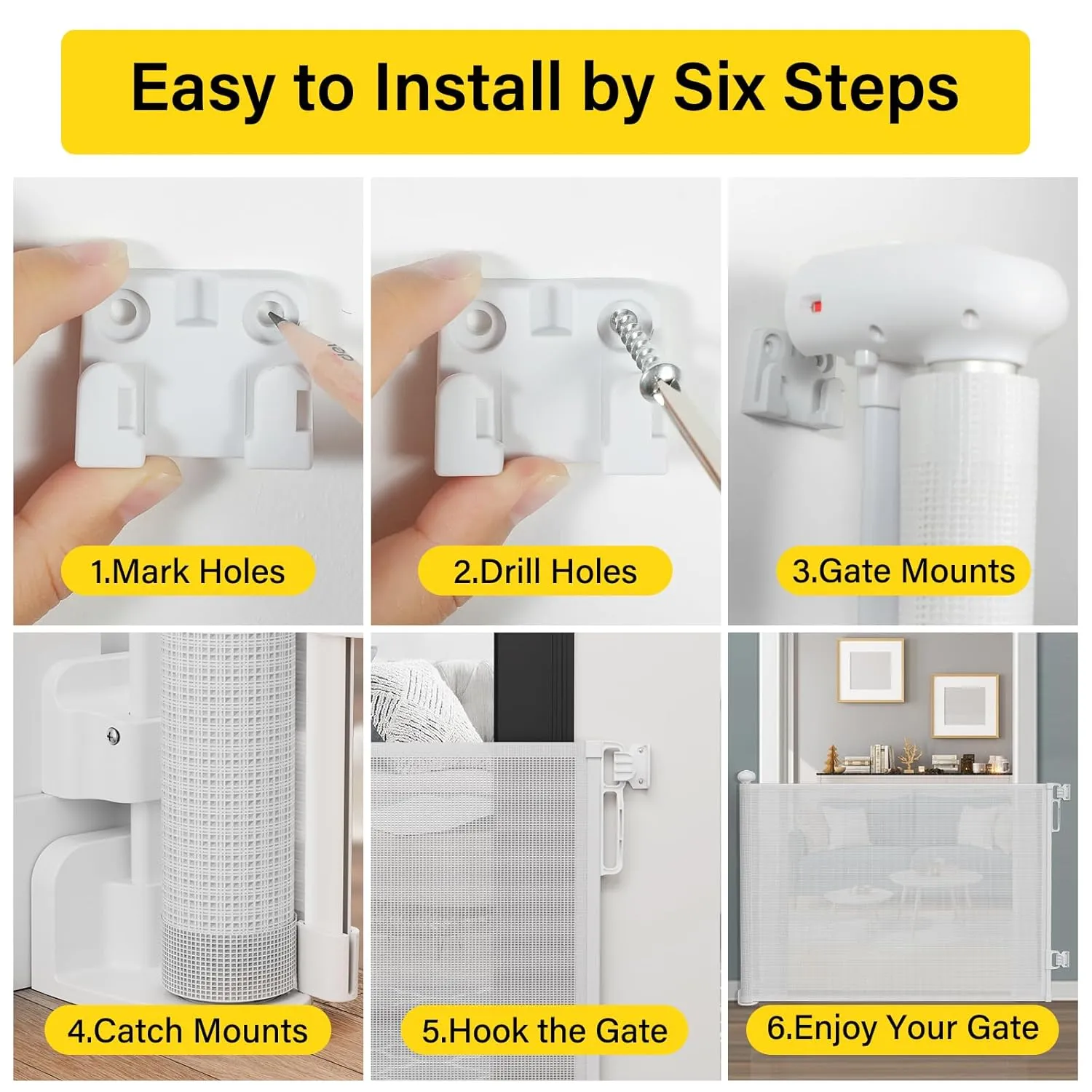 Easy to Install by Six Steps

1.Mark Holes

2.Drill Holes

3.Gate Mounts

4.Catch Mounts

5.Hook the Gate

6.Enjoy Your Gate