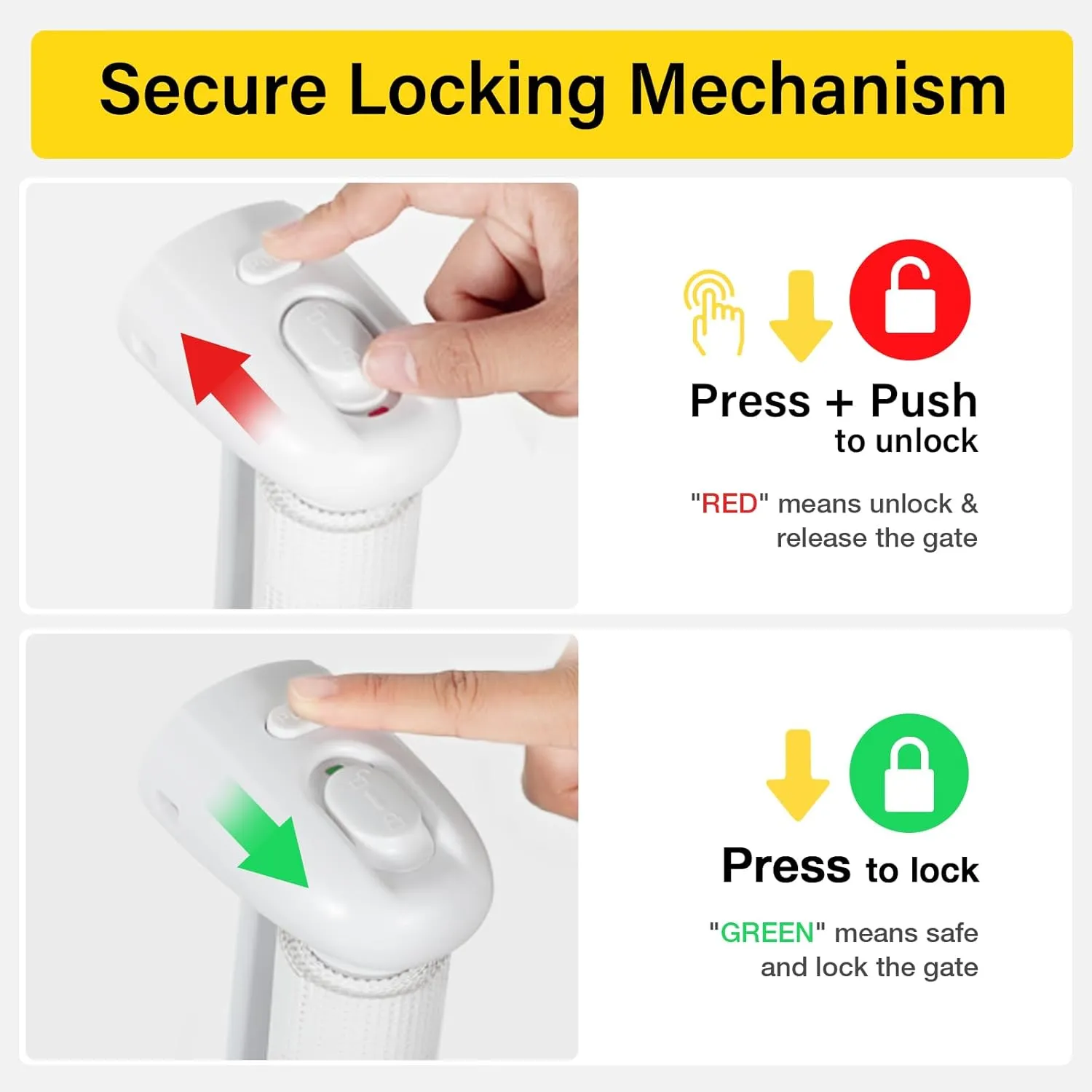 Secure Locking Mechanism

Press + Push
to unlock

"RED" means unlock & release the gate

Press to lock

"GREEN" means safe and lock the gate